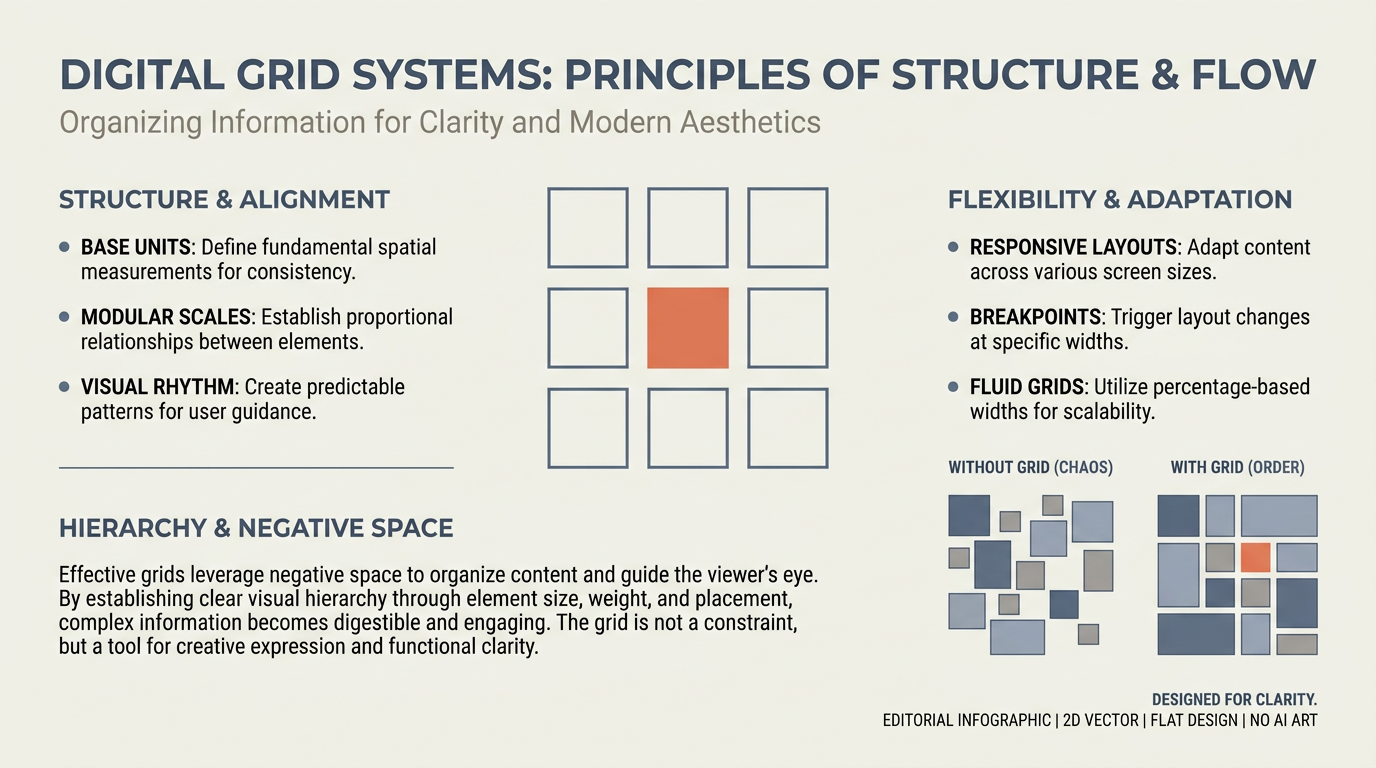 DIGITAL GRID SYSTEMS: PRINCIPLES OF STRUCTURE & FLOW

Organizing Information for Clarity and Modern Aesthetics

STRUCTURE & ALIGNMENT

• BASE UNITS: Define fundamental spatial measurements for consistency.

• MODULAR SCALES: Establish proportional relationships between elements.

• VISUAL RHYTHM: Create predictable patterns for user guidance.

HIERARCHY & NEGATIVE SPACE

Effective grids leverage negative space to organize content and guide the viewer's eye. By establishing clear visual hierarchy through element size, weight, and placement, complex information becomes digestible and engaging. The grid is not a constraint, but a tool for creative expression and functional clarity.

FLEXIBILITY & ADAPTATION

• RESPONSIVE LAYOUTS: Adapt content across various screen sizes.

• BREAKPOINTS: Trigger layout changes at specific widths.

• FLUID GRIDS: Utilize percentage-based widths for scalability.

WITHOUT GRID (CHAOS)

WITH GRID (ORDER)

DESIGNED FOR CLARITY.

EDITORIAL INFOGRAPHIC | 2D VECTOR | FLAT DESIGN | NO AI ART